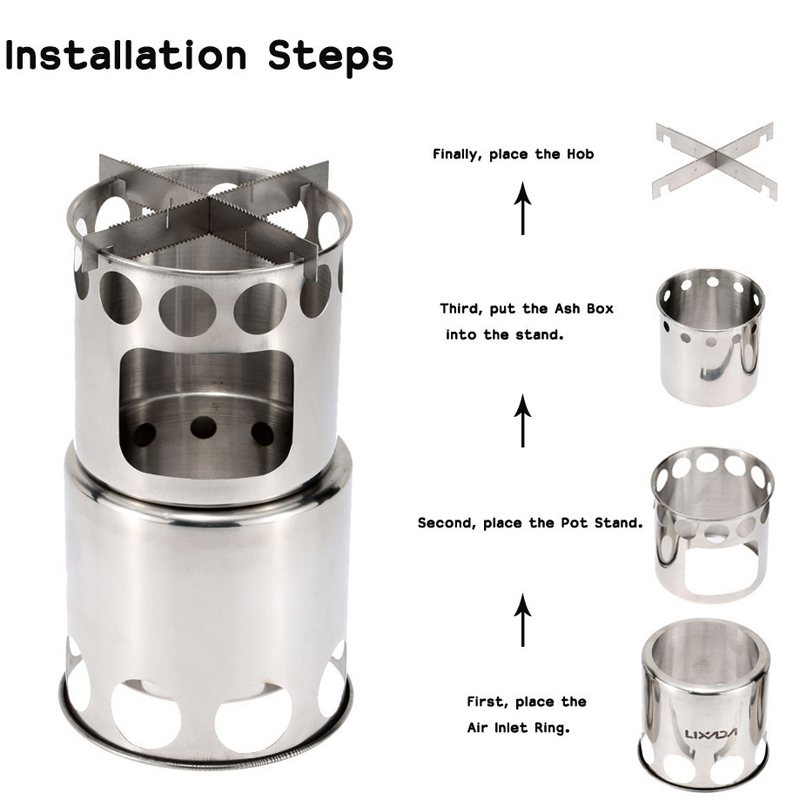 Installation Steps

Finally, place the Hob

Third, put the Ash Box into the stand.

Second, place the Pot Stand.

First, place the Air Inlet Ring.

LIXADA